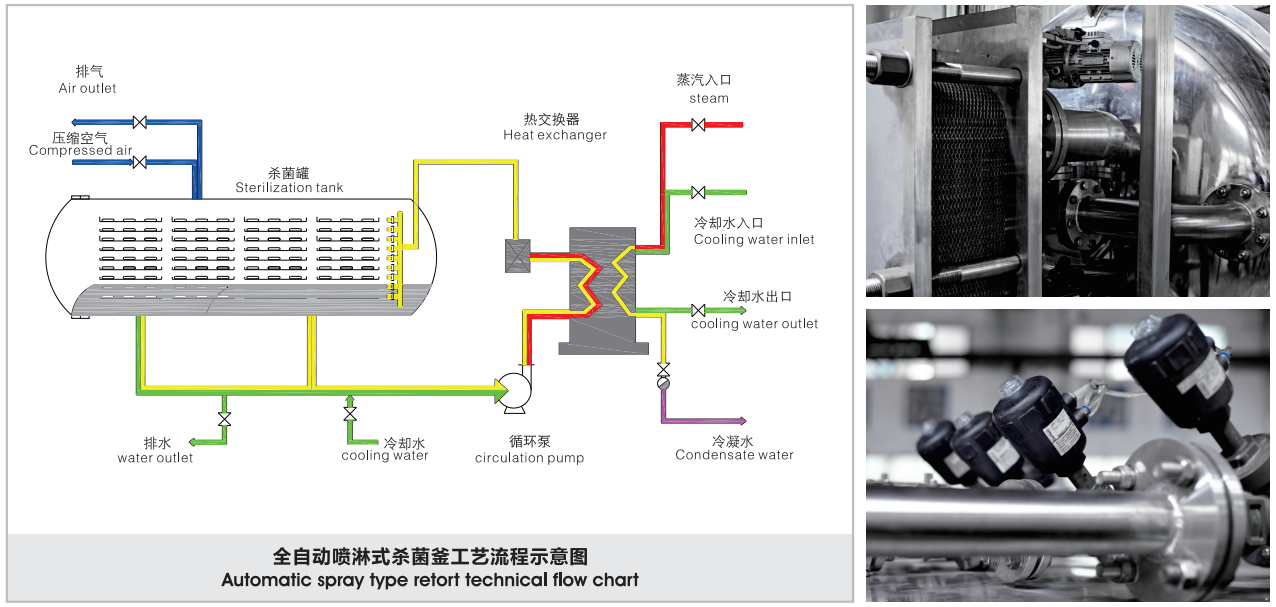 排气
Air outlet

压缩空气
Compressed air

杀菌罐
Sterilization tank

热交换器
Heat exchanger

蒸汽入口
steam

冷却水入口
Cooling water inlet

冷却水出口
cooling water outlet

排水
water outlet

冷却水
cooling water

循环泵
circulation pump

冷凝水
Condensate water

全自动喷淋式杀菌釜工艺流程示意图
Automatic spray type retort technical flow chart